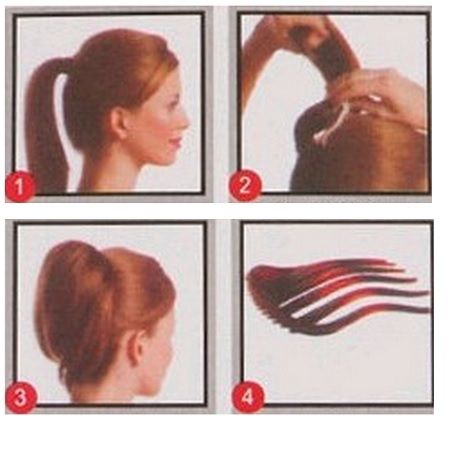 1
2
3
4