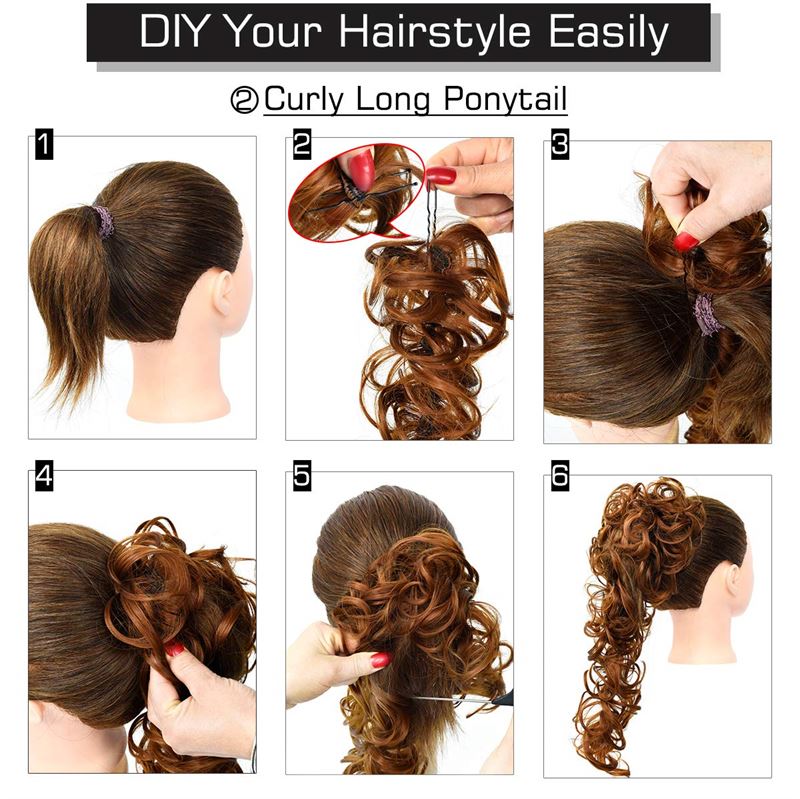 DIY Your Hairstyle Easily

② Curly Long Ponytail

1

2

3

4

5

6