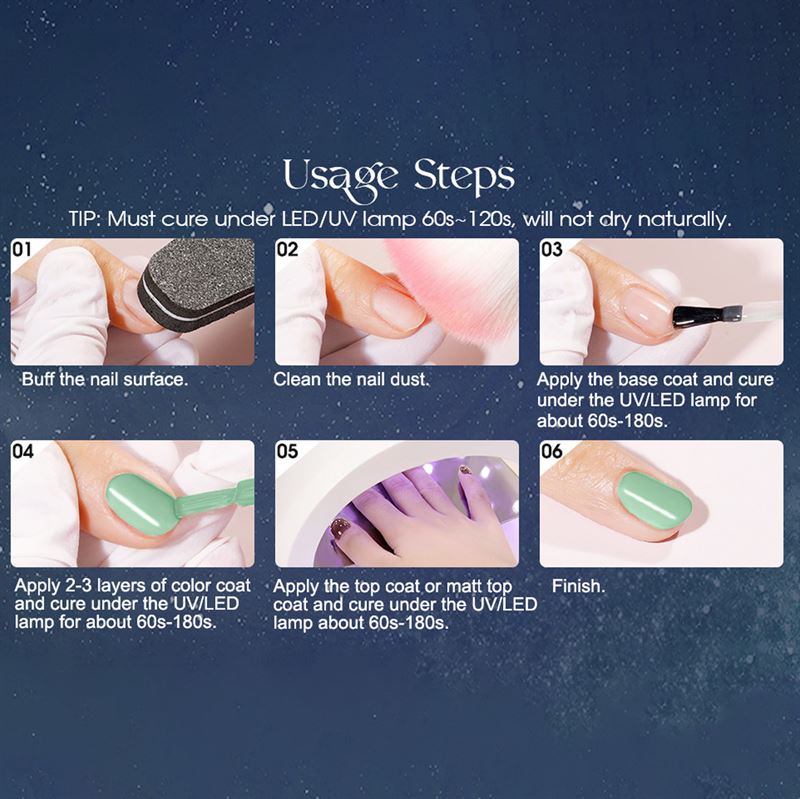 Usage Steps

TIP: Must cure under LED/UV lamp 60s~120s, will not dry naturally.

01

Buff the nail surface.

02

Clean the nail dust.

03

Apply the base coat and cure under the UV/LED lamp for about 60s-180s.

04

Apply 2-3 layers of color coat and cure under the UV/LED lamp for about 60s-180s.

05

Apply the top coat or matt top coat and cure under the UV/LED lamp about 60s-180s.

06

Finish.